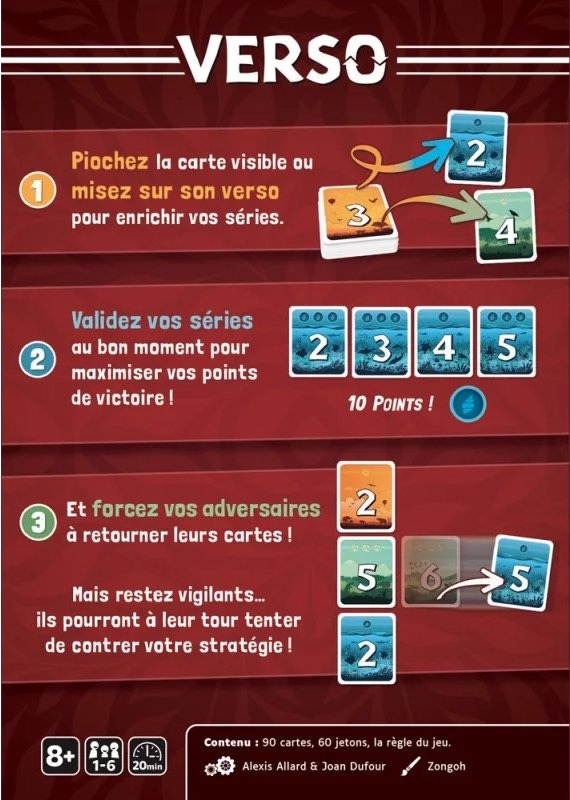 VERSO

1 Piochez la carte visible ou misez sur son verso pour enrichir vos séries.

3 2 4

2 Validez vos séries au bon moment pour maximiser vos points de victoire !

2 3 4 5

10 POINTS !

3 Et forcez vos adversaires à retourner leurs cartes !

Mais restez vigilants… ils pourront à leur tour tenter de contrer votre stratégie !

2 5 6 5 2

8+ 1-6 20min

Contenu : 90 cartes, 60 jetons, la règle du jeu.
Alexis Allard & Joan Dufour Zongoh